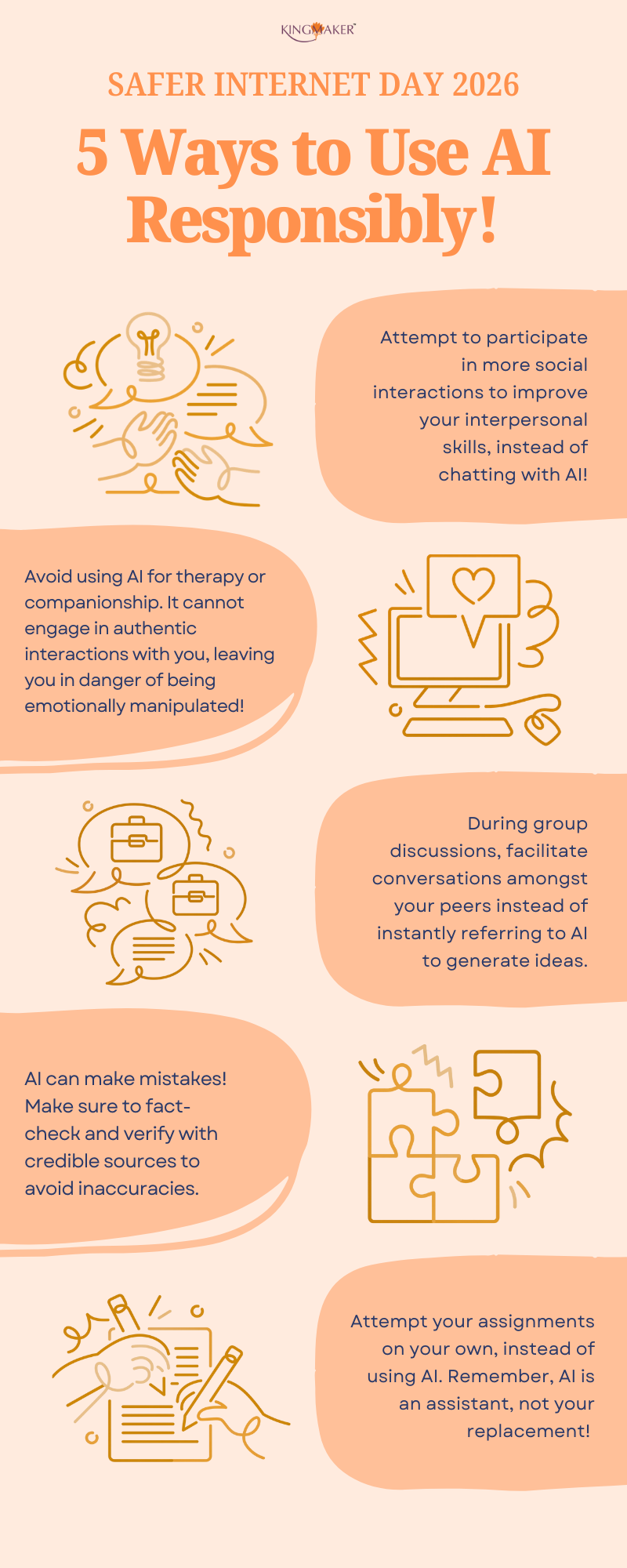 KINGMAKER

SAFER INTERNET DAY 2026

5 Ways to Use AI Responsibly!

Attempt to participate in more social interactions to improve your interpersonal skills, instead of chatting with AI!

Avoid using AI for therapy or companionship. It cannot engage in authentic interactions with you, leaving you in danger of being emotionally manipulated!

During group discussions, facilitate conversations amongst your peers instead of instantly referring to AI to generate ideas.

AI can make mistakes! Make sure to fact-check and verify with credible sources to avoid inaccuracies.

Attempt your assignments on your own, instead of using AI. Remember, AI is an assistant, not your replacement!